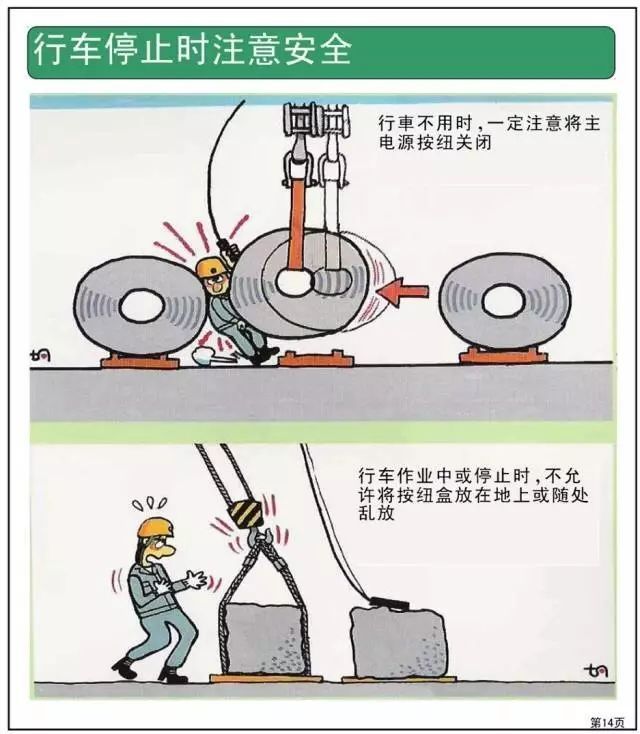 行车停止时注意安全

行車不用时，一定注意将主电源按纽关闭

行车作业中或停止时，不允许将按纽盒放在地上或随处乱放

第14页